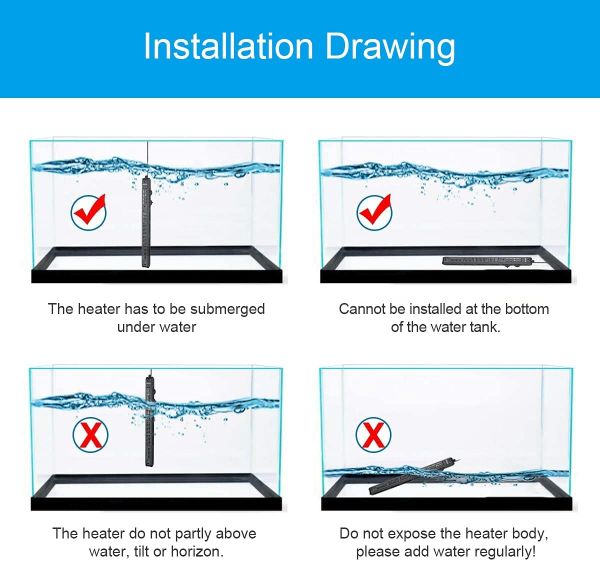 Installation Drawing

The heater has to be submerged under water

Cannot be installed at the bottom of the water tank.

The heater do not partly above water, tilt or horizon.

Do not expose the heater body, please add water regularly!